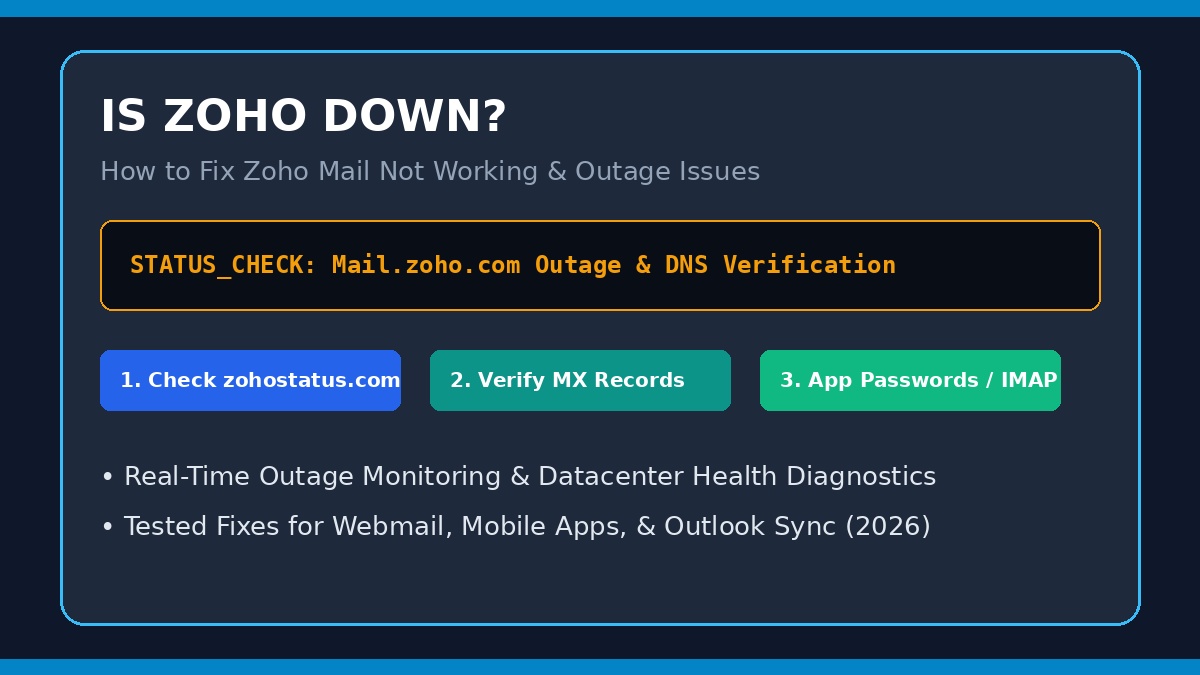 IS ZOHO DOWN?

How to Fix Zoho Mail Not Working & Outage Issues

STATUS_CHECK: Mail.zoho.com Outage & DNS Verification

1. Check zohostatus.com

2. Verify MX Records

3. App Passwords / IMAP

• Real-Time Outage Monitoring & Datacenter Health Diagnostics

• Tested Fixes for Webmail, Mobile Apps, & Outlook Sync (2026)