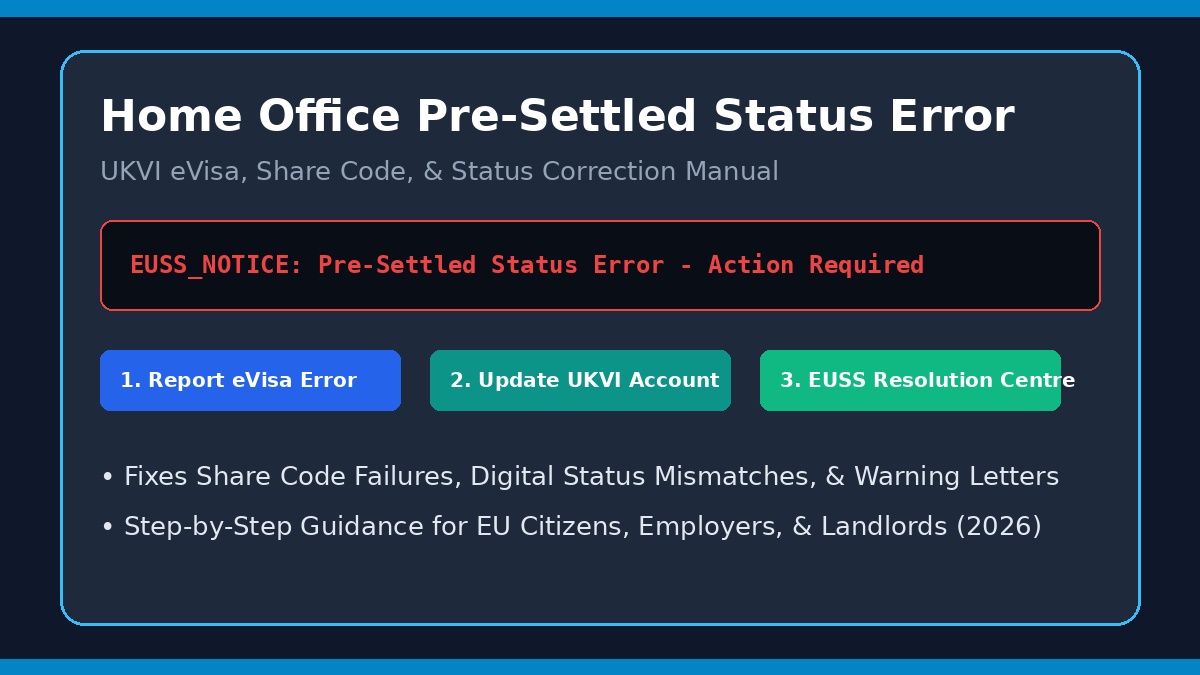 Home Office Pre-Settled Status Error

UKVI eVisa, Share Code, & Status Correction Manual

EUSS_NOTICE: Pre-Settled Status Error - Action Required

1. Report eVisa Error

2. Update UKVI Account

3. EUSS Resolution Centre

• Fixes Share Code Failures, Digital Status Mismatches, & Warning Letters

• Step-by-Step Guidance for EU Citizens, Employers, & Landlords (2026)