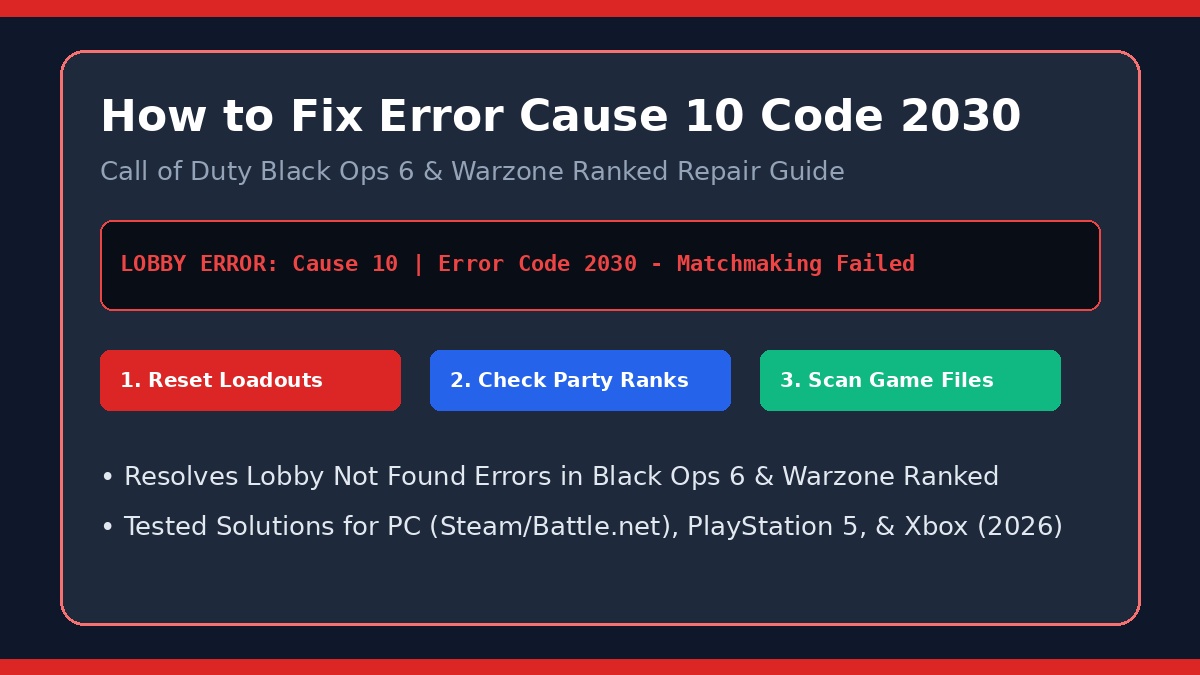 How to Fix Error Cause 10 Code 2030

Call of Duty Black Ops 6 & Warzone Ranked Repair Guide

LOBBY ERROR: Cause 10 | Error Code 2030 - Matchmaking Failed

1. Reset Loadouts

2. Check Party Ranks

3. Scan Game Files

• Resolves Lobby Not Found Errors in Black Ops 6 & Warzone Ranked

• Tested Solutions for PC (Steam/Battle.net), PlayStation 5, & Xbox (2026)