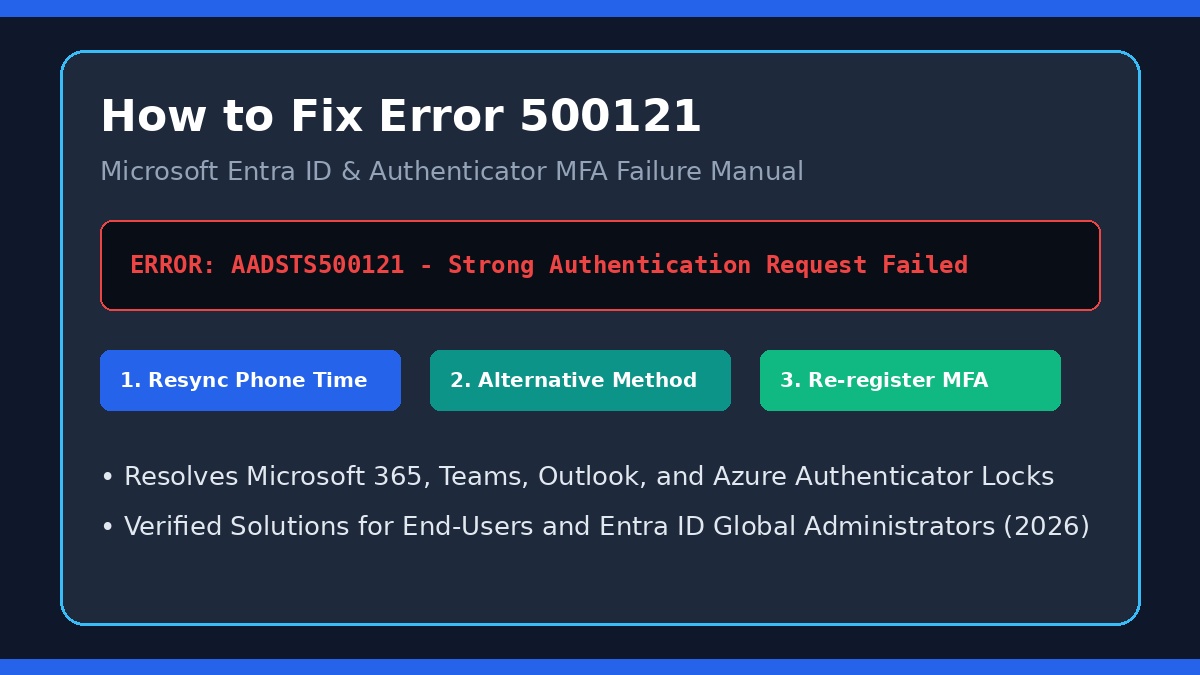 How to Fix Error 500121

Microsoft Entra ID & Authenticator MFA Failure Manual

ERROR: AADSTS500121 - Strong Authentication Request Failed

1. Resync Phone Time

2. Alternative Method

3. Re-register MFA

• Resolves Microsoft 365, Teams, Outlook, and Azure Authenticator Locks

• Verified Solutions for End-Users and Entra ID Global Administrators (2026)